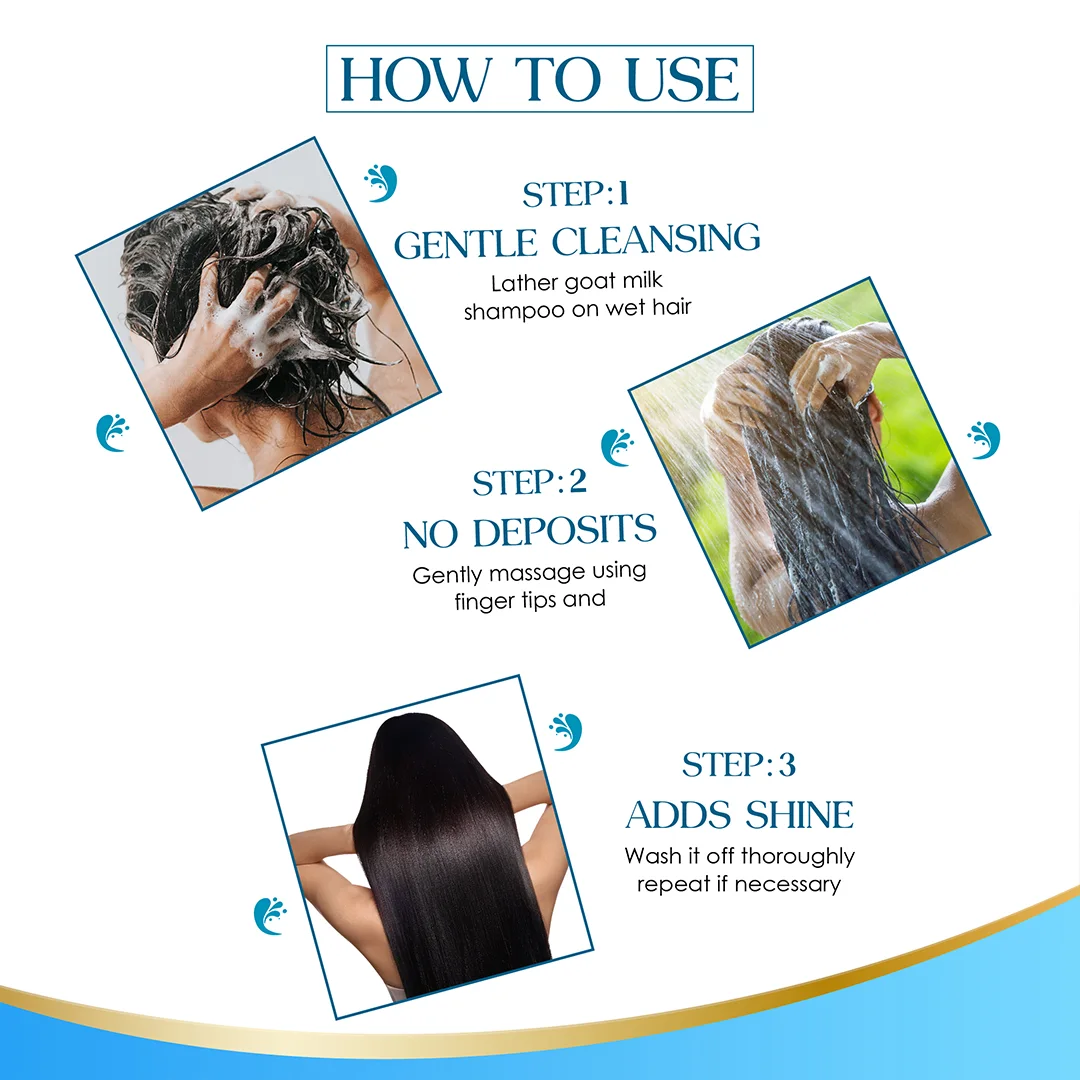 HOW TO USE

STEP:1
GENTLE CLEANSING
Lather goat milk shampoo on wet hair

STEP:2
NO DEPOSITS
Gently massage using finger tips and

STEP:3
ADDS SHINE
Wash it off thoroughly repeat if necessary